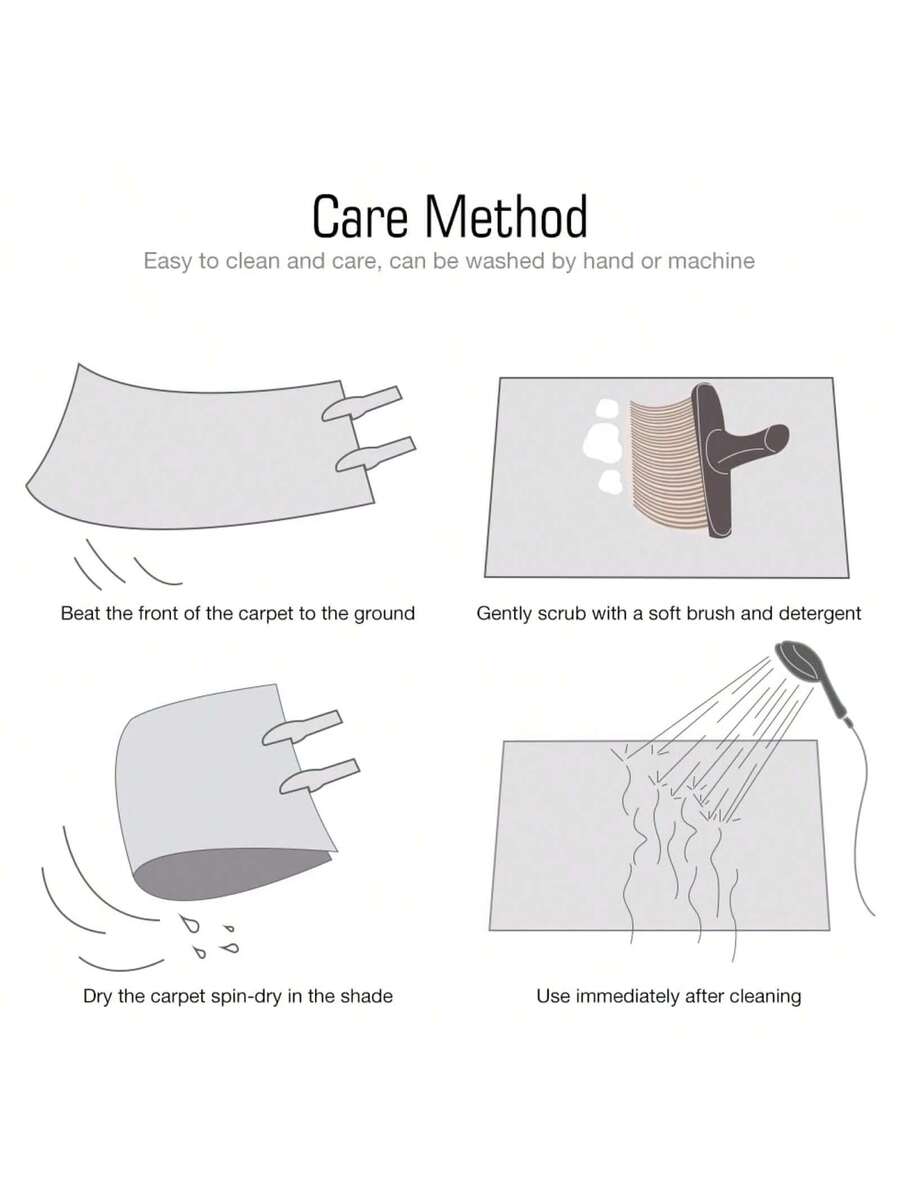 Care Method

Easy to clean and care, can be washed by hand or machine

Beat the front of the carpet to the ground

Gently scrub with a soft brush and detergent

Dry the carpet spin-dry in the shade

Use immediately after cleaning