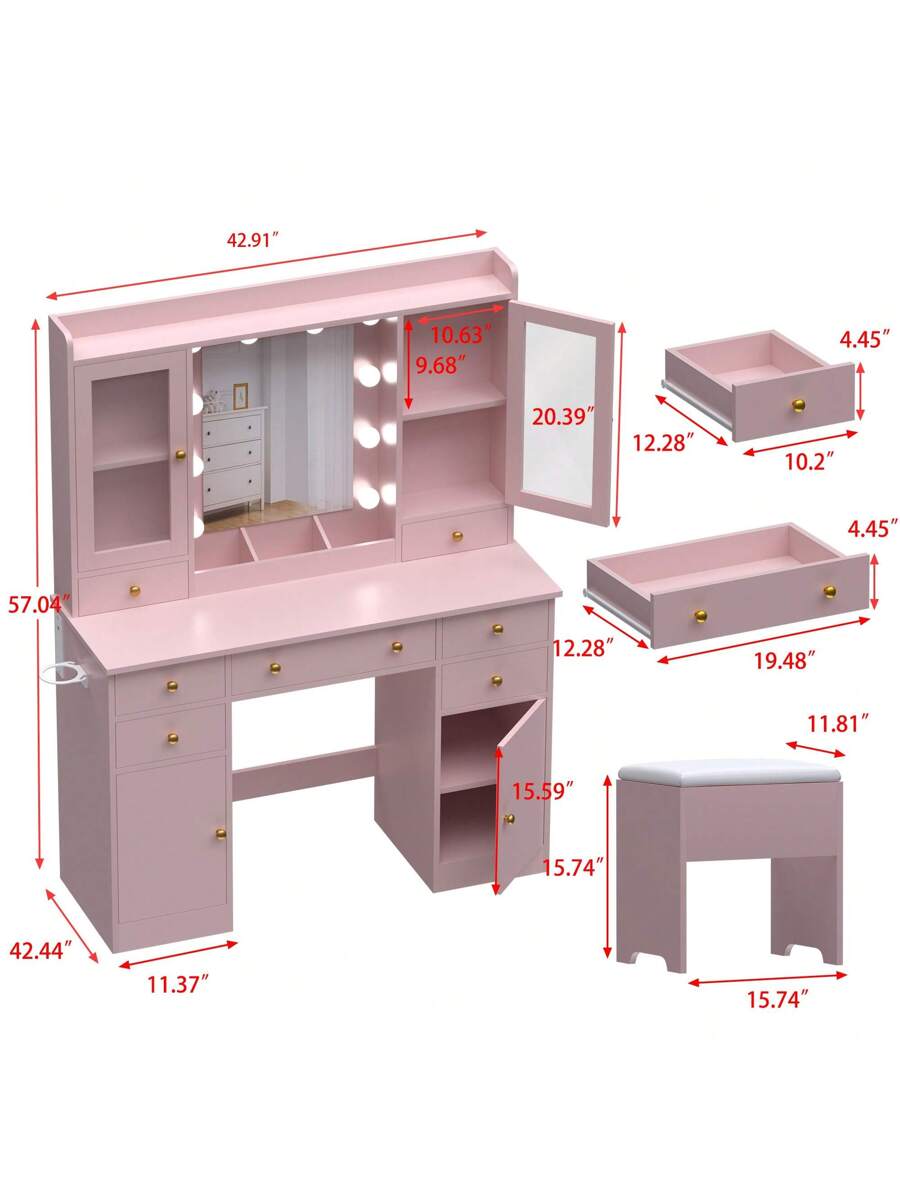 42.91″

10.63″

9.68″

20.39″

4.45″

12.28″

10.2″

4.45″

57.04″

12.28″

19.48″

11.81″

15.59″

15.74″

42.44″

11.37″

15.74″